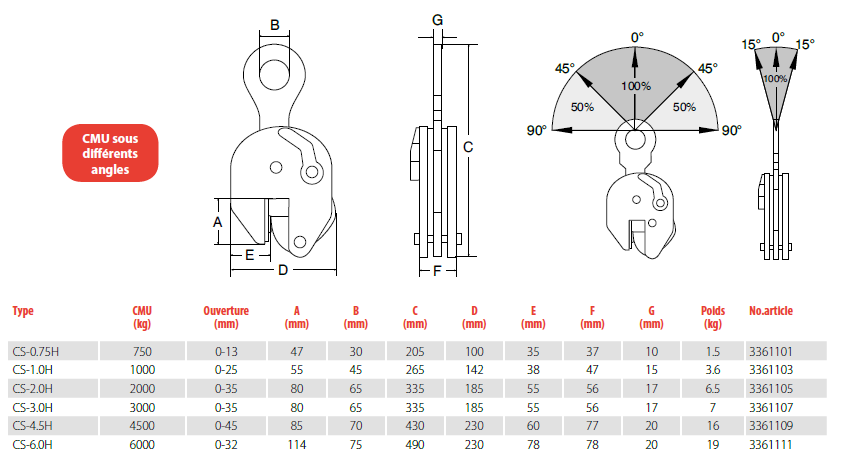 CMU sous différents angles

B

A

E

D

G

C

F

0°
45°
45°
100%
50%
50%
90°
90°

15°
0°
15°
100%

| Type | CMU (kg) | Ouverture (mm) | A (mm) | B (mm) | C (mm) | D (mm) | E (mm) | F (mm) | G (mm) | Poids (kg) | No.article |
|---|---|---|---|---|---|---|---|---|---|---|---|
| CS-0.75H | 750 | 0-13 | 47 | 30 | 205 | 100 | 35 | 37 | 10 | 1.5 | 3361101 |
| CS-1.0H | 1000 | 0-25 | 55 | 45 | 265 | 142 | 38 | 47 | 15 | 3.6 | 3361103 |
| CS-2.0H | 2000 | 0-35 | 80 | 65 | 335 | 185 | 55 | 56 | 17 | 6.5 | 3361105 |
| CS-3.0H | 3000 | 0-35 | 80 | 65 | 335 | 185 | 55 | 56 | 17 | 7 | 3361107 |
| CS-4.5H | 4500 | 0-45 | 85 | 70 | 430 | 230 | 60 | 77 | 20 | 16 | 3361109 |
| CS-6.0H | 6000 | 0-32 | 114 | 75 | 490 | 230 | 78 | 78 | 20 | 19 | 3361111 |